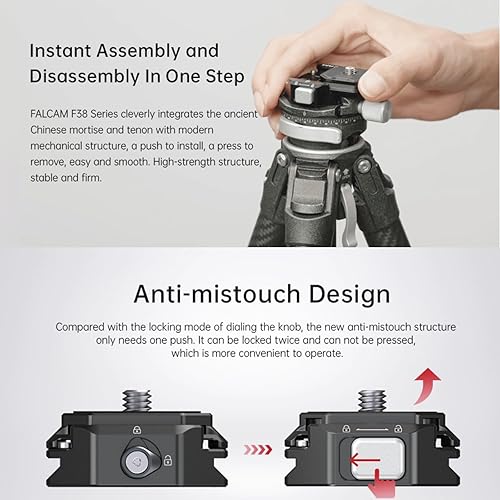 Instant Assembly and Disassembly In One Step

FALCAM F38 Series cleverly integrates the ancient Chinese mortise and tenon with modern mechanical structure, a push to install, a press to remove, easy and smooth. High-strength structure, stable and firm.

Anti-mistouch Design

Compared with the locking mode of dialing the knob, the new anti-mistouch structure only needs one push. It can be locked twice and can not be pressed, which is more convenient to operate.