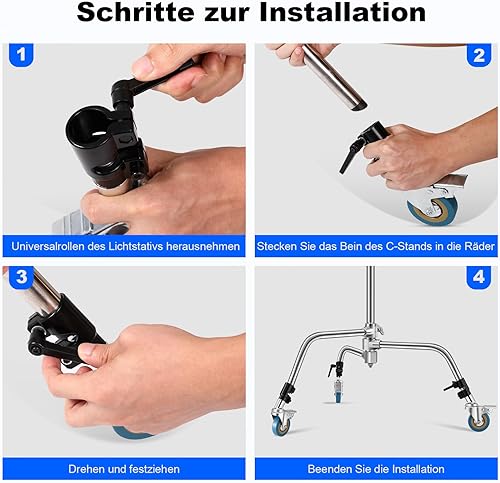 Schritte zur Installation

1

Universalrollen des Lichtstativs herausnehmen

2

Stecken Sie das Bein des C-Stands in die Räder

3

Drehen und festziehen

4

Beenden Sie die Installation