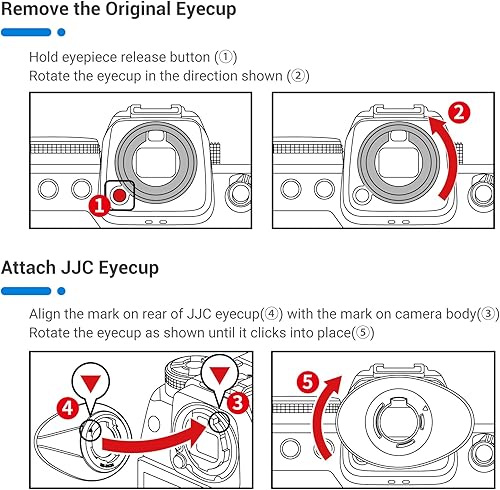 Remove the Original Eyecup

Hold eyepiece release button (①)
Rotate the eyecup in the direction shown (②)

1

2

Attach JJC Eyecup

Align the mark on rear of JJC eyecup(④) with the mark on camera body(③)
Rotate the eyecup as shown until it clicks into place(⑤)

4

3

5