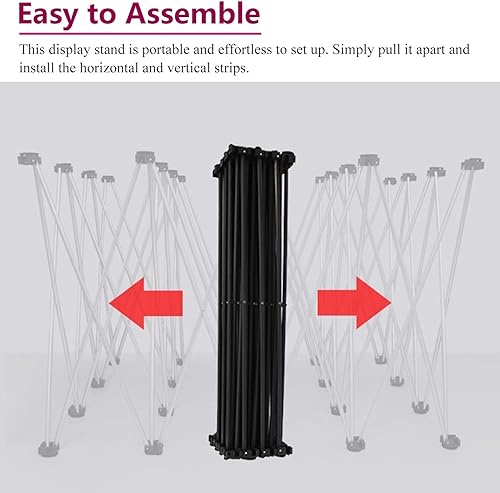 Easy to Assemble

This display stand is portable and effortless to set up. Simply pull it apart and install the horizontal and vertical strips.