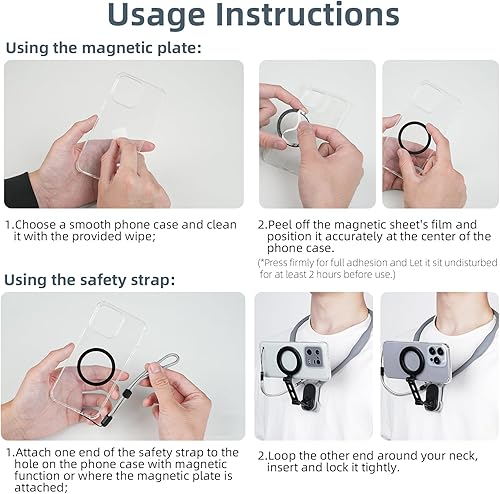 Usage Instructions

Using the magnetic plate:

1.Choose a smooth phone case and clean it with the provided wipe;

2.Peel off the magnetic sheet's film and position it accurately at the center of the phone case.

(*Press firmly for full adhesion and Let it sit undisturbed for at least 2 hours before use.)

Using the safety strap:

1.Attach one end of the safety strap to the hole on the phone case with magnetic function or where the magnetic plate is attached;

2.Loop the other end around your neck, insert and lock it tightly.