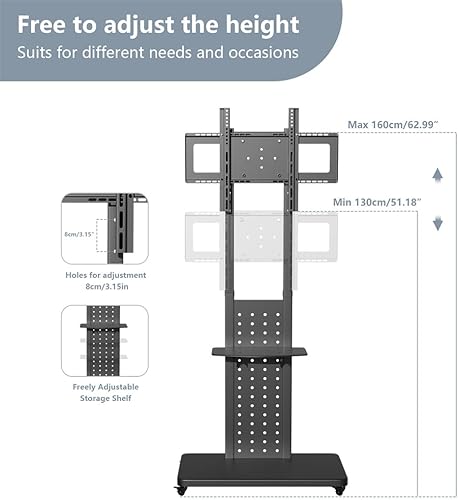 Free to adjust the height
Suits for different needs and occasions

Max 160cm/62.99"

Min 130cm/51.18"

8cm/3.15"

Holes for adjustment
8cm/3.15in

Freely Adjustable
Storage Shelf