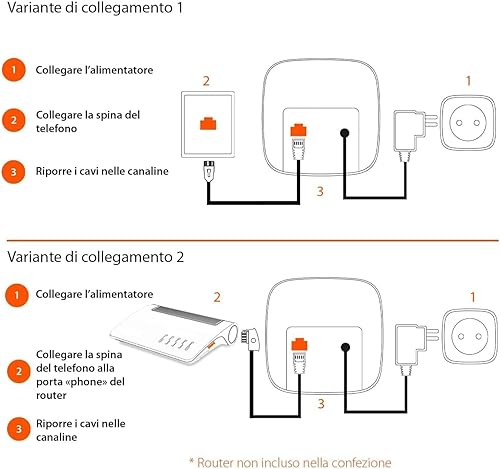 Variante di collegamento 1

1 Collegare l'alimentatore

2 Collegare la spina del telefono

3 Riporre i cavi nelle canaline

2

1

3

Variante di collegamento 2

1 Collegare l'alimentatore

2 Collegare la spina del telefono alla porta «phone» del router

3 Riporre i cavi nelle canaline

2

1

3

* Router non incluso nella confezione