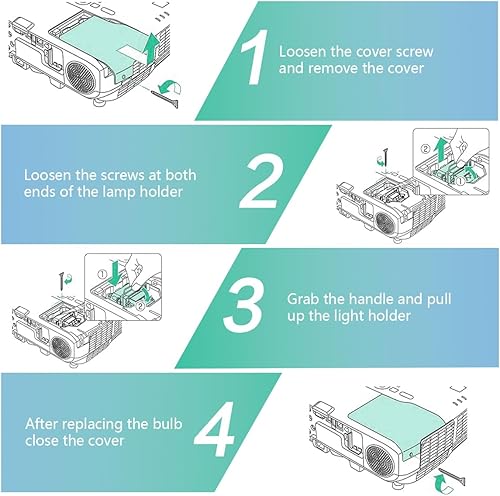 1
Loosen the cover screw and remove the cover

Loosen the screws at both ends of the lamp holder
2

②
①

①
②

3
Grab the handle and pull up the light holder

After replacing the bulb close the cover
4