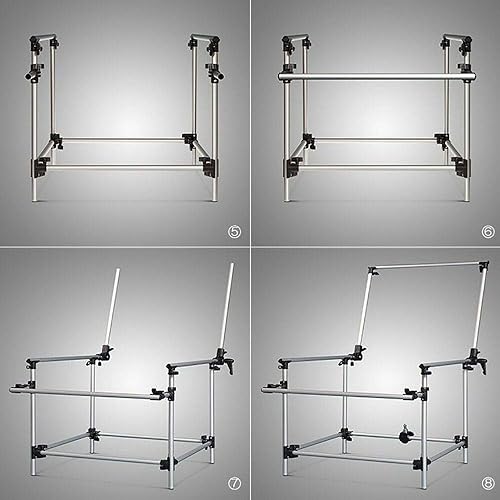 ⑤

⑥

⑦

⑧