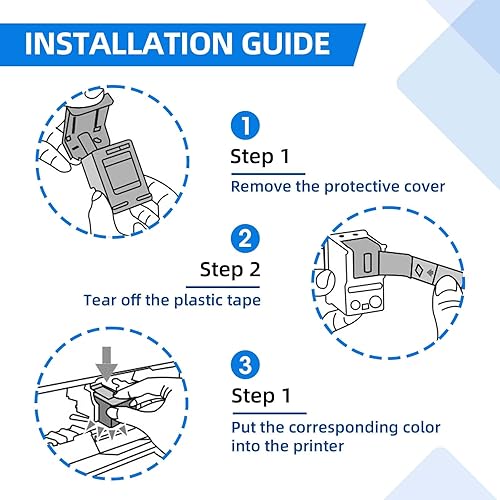 INSTALLATION GUIDE

1

Step 1

Remove the protective cover

2

Step 2

Tear off the plastic tape

3

Step 1

Put the corresponding color into the printer