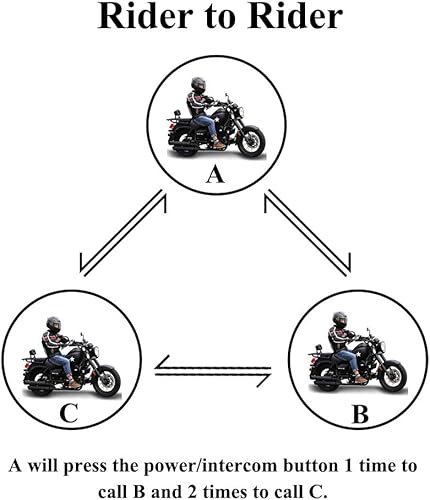 Rider to Rider

A

C

B

A will press the power/intercom button 1 time to call B and 2 times to call C.