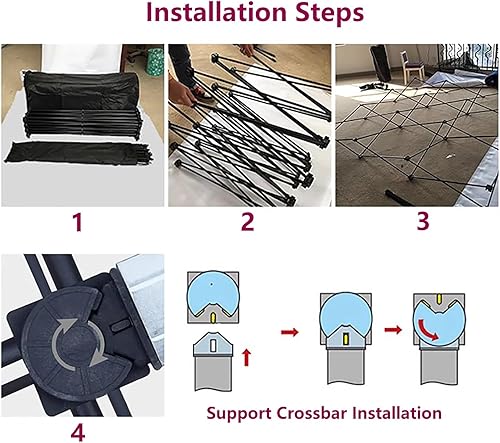 Installation Steps

1

2

3

4

Support Crossbar Installation