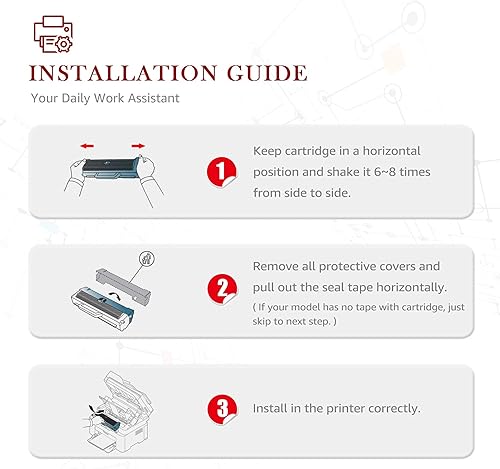 INSTALLATION GUIDE
Your Daily Work Assistant

1
Keep cartridge in a horizontal position and shake it 6~8 times from side to side.

2
Remove all protective covers and pull out the seal tape horizontally.
( If your model has no tape with cartridge, just skip to next step. )

3
Install in the printer correctly.