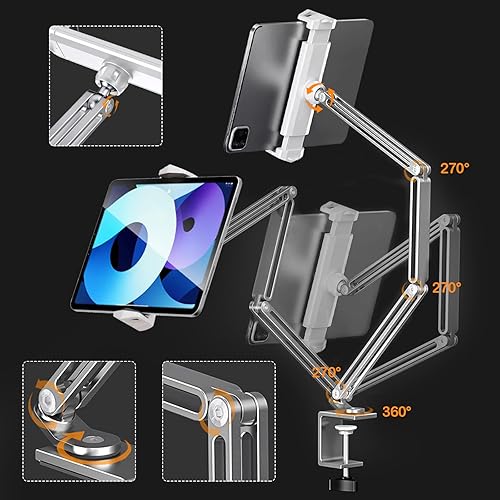 270°

270°

270°

360°