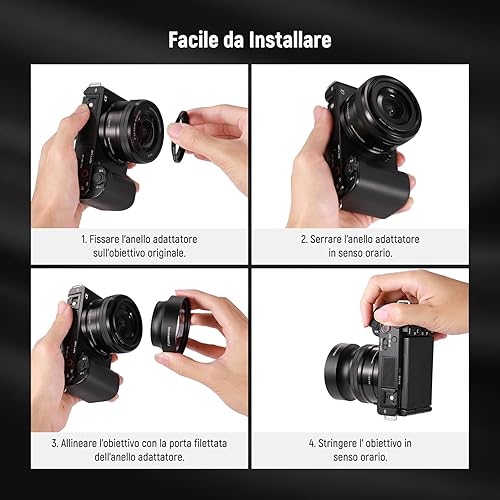 Facile da Installare

1. Fissare l'anello adattatore sull'obiettivo originale.

2. Serrare l'anello adattatore in senso orario.

3. Allineare l'obiettivo con la porta filettata dell'anello adattatore.

4. Stringere l' obiettivo in senso orario.