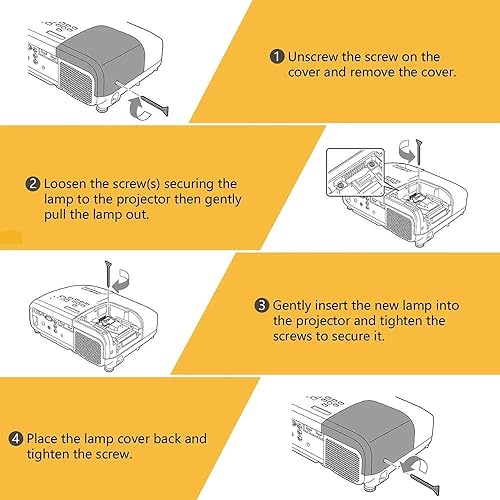 1 Unscrew the screw on the cover and remove the cover.

2 Loosen the screw(s) securing the lamp to the projector then gently pull the lamp out.

3 Gently insert the new lamp into the projector and tighten the screws to secure it.

4 Place the lamp cover back and tighten the screw.