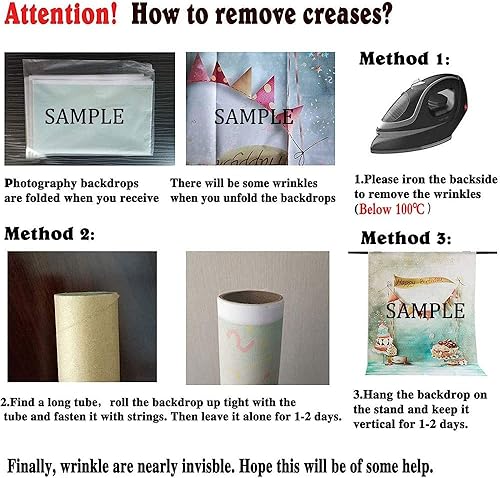 Attention! How to remove creases?

SAMPLE

SAMPLE

Method 1:

Photography backdrops are folded when you receive

There will be some wrinkles when you unfold the backdrops

1.Please iron the backside to remove the wrinkles (Below 100℃)

Method 2:

Method 3:

SAMPLE

2.Find a long tube, roll the backdrop up tight with the tube and fasten it with strings. Then leave it alone for 1-2 days.

3.Hang the backdrop on the stand and keep it vertical for 1-2 days.

Finally, wrinkle are nearly invisble. Hope this will be of some help.