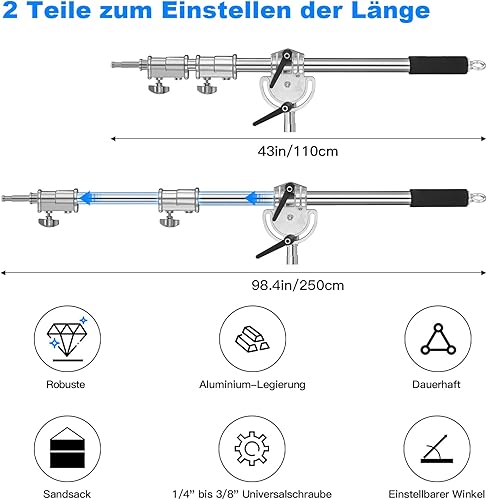 2 Teile zum Einstellen der Länge

43in/110cm

98.4in/250cm

Robuste

Aluminium-Legierung

Dauerhaft

Sandsack

1/4" bis 3/8" Universalschraube

Einstellbarer Winkel