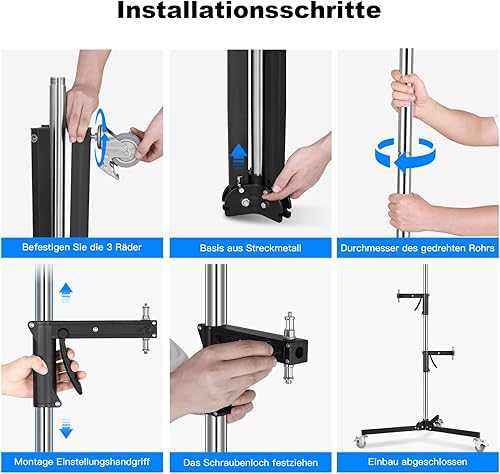 Installationsschritte

Befestigen Sie die 3 Räder

Basis aus Streckmetall

Durchmesser des gedrehten Rohrs

Montage Einstellungshandgriff

Das Schraubenloch festziehen

Einbau abgeschlossen