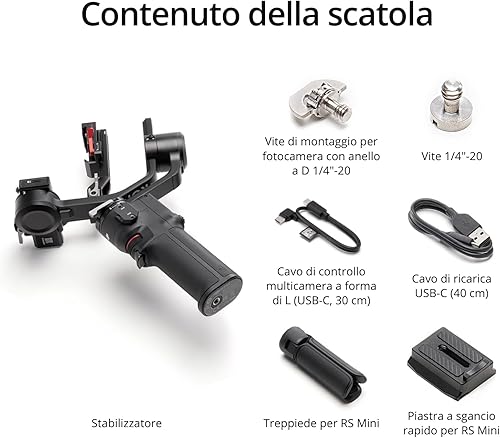 Contenuto della scatola

Vite di montaggio per fotocamera con anello a D 1/4"-20

Vite 1/4"-20

Cavo di controllo multicamera a forma di L (USB-C, 30 cm)

Cavo di ricarica USB-C (40 cm)

Stabilizzatore

Treppiede per RS Mini

Piastra a sgancio rapido per RS Mini