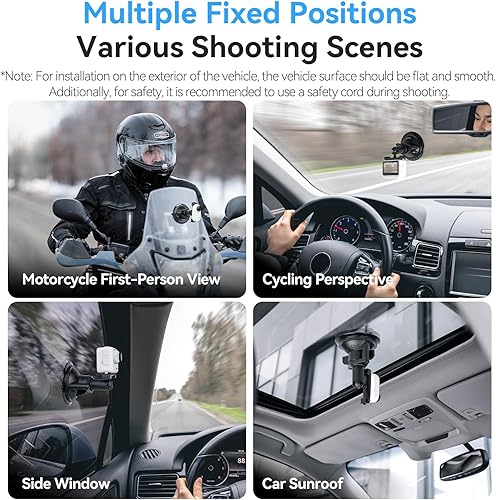 Multiple Fixed Positions
Various Shooting Scenes

*Note: For installation on the exterior of the vehicle, the vehicle surface should be flat and smooth. Additionally, for safety, it is recommended to use a safety cord during shooting.

Motorcycle First-Person View

Cycling Perspective

Side Window

Car Sunroof