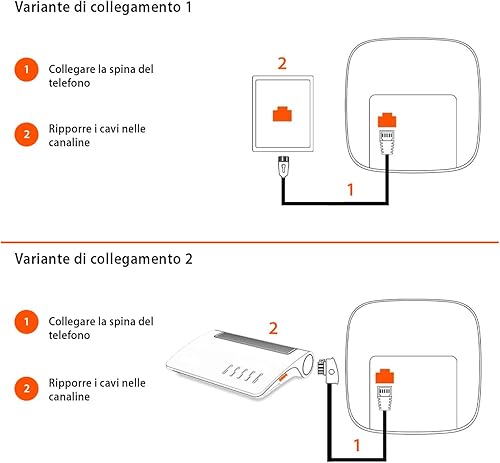 Variante di collegamento 1

1 Collegare la spina del telefono

2 Ripporre i cavi nelle canaline

2

1

Variante di collegamento 2

1 Collegare la spina del telefono

2 Ripporre i cavi nelle canaline

2

1