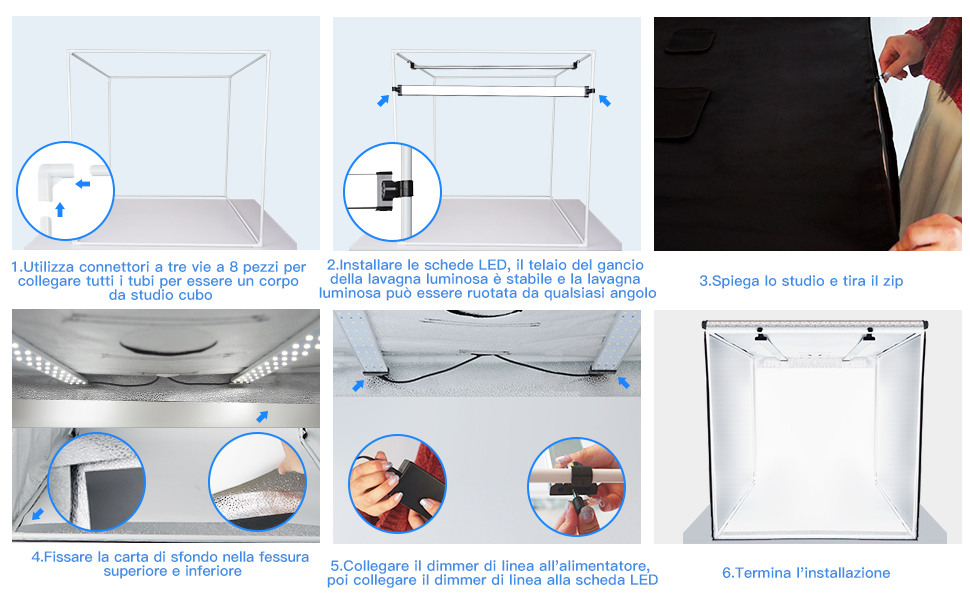 1.Utilizza connettori a tre vie a 8 pezzi per collegare tutti i tubi per essere un corpo da studio cubo

2.Installare le schede LED, il telaio del gancio della lavagna luminosa è stabile e la lavagna luminosa può essere ruotata da qualsiasi angolo

3.Spiega lo studio e tira il zip

4.Fissare la carta di sfondo nella fessura superiore e inferiore

5.Collegare il dimmer di linea all'alimentatore, poi collegare il dimmer di linea alla scheda LED

6.Termina l'installazione