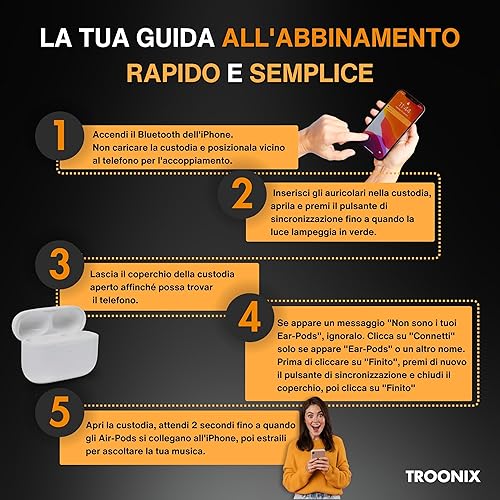 LA TUA GUIDA ALL'ABBINAMENTO RAPIDO E SEMPLICE

1
Accendi il Bluetooth dell'iPhone. Non caricare la custodia e posizionala vicino al telefono per l'accoppiamento.

2
Inserisci gli auricolari nella custodia, aprila e premi il pulsante di sincronizzazione fino a quando la luce lampeggia in verde.

3
Lascia il coperchio della custodia aperto affinché possa trovar il telefono.

4
Se appare un messaggio "Non sono i tuoi Ear-Pods", ignoralo. Clicca su "Connetti" solo se appare "Ear-Pods" o un altro nome. Prima di cliccare su "Finito", premi di nuovo il pulsante di sincronizzazione e chiudi il coperchio, poi clicca su "Finito"

5
Apri la custodia, attendi 2 secondi fino a quando gli Air-Pods si collegano all'iPhone, poi estraili per ascoltare la tua musica.

TROONIX