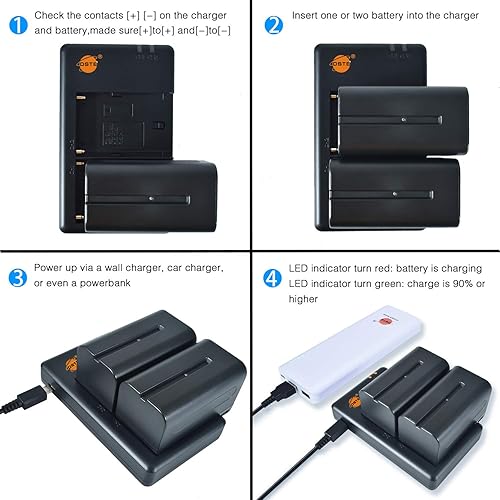 1 Check the contacts [+] [−] on the charger and battery,made sure[+]to[+] and[−]to[−]

DSTE

2 Insert one or two battery into the charger

DSTE

3 Power up via a wall charger, car charger, or even a powerbank

4 LED indicator turn red: battery is charging
LED indicator turn green: charge is 90% or higher