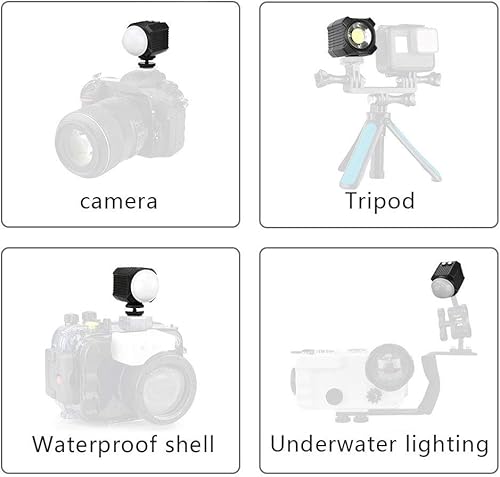 camera

Tripod

Waterproof shell

Underwater lighting