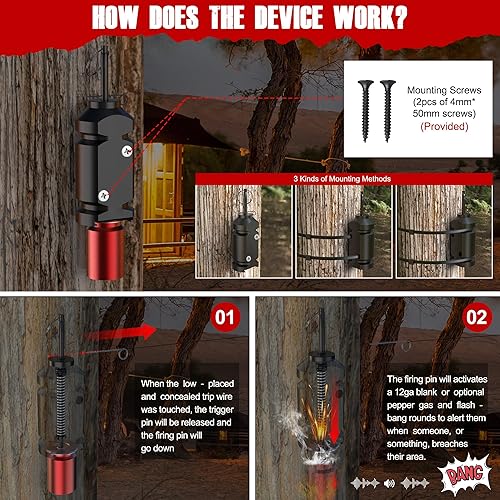 HOW DOES THE DEVICE WORK?

Mounting Screws (2pcs of 4mm* 50mm screws) (Provided)

3 Kinds of Mounting Methods

01

When the low - placed and concealed trip wire was touched, the trigger pin will be released and the firing pin will go down

02

The firing pin will activates a 12ga blank or optional pepper gas and flash - bang rounds to alert them when someone, or something, breaches their area.

BANG