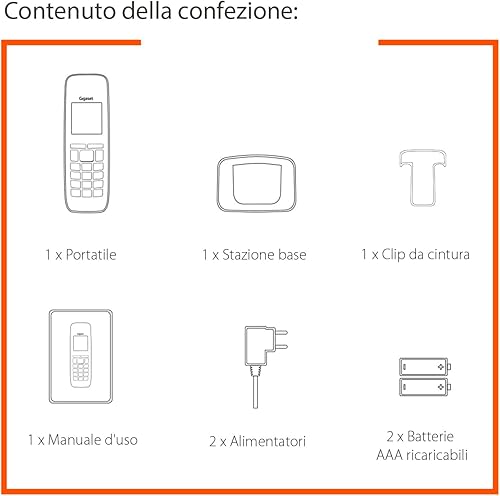 Contenuto della confezione:

Gigaset

1 x Portatile

1 x Stazione base

1 x Clip da cintura

1 x Manuale d'uso

2 x Alimentatori

2 x Batterie AAA ricaricabili