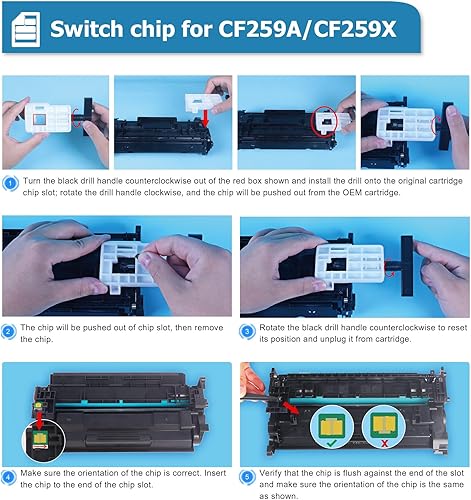 Switch chip for CF259A/CF259X

1 Turn the black drill handle counterclockwise out of the red box shown and install the drill onto the original cartridge chip slot; rotate the drill handle clockwise, and the chip will be pushed out from the OEM cartridge.

2 The chip will be pushed out of chip slot, then remove the chip.

3 Rotate the black drill handle counterclockwise to reset its position and unplug it from cartridge.

4 Make sure the orientation of the chip is correct. Insert the chip to the end of the chip slot.

5 Verify that the chip is flush against the end of the slot and make sure the orientation of the chip is the same as shown.