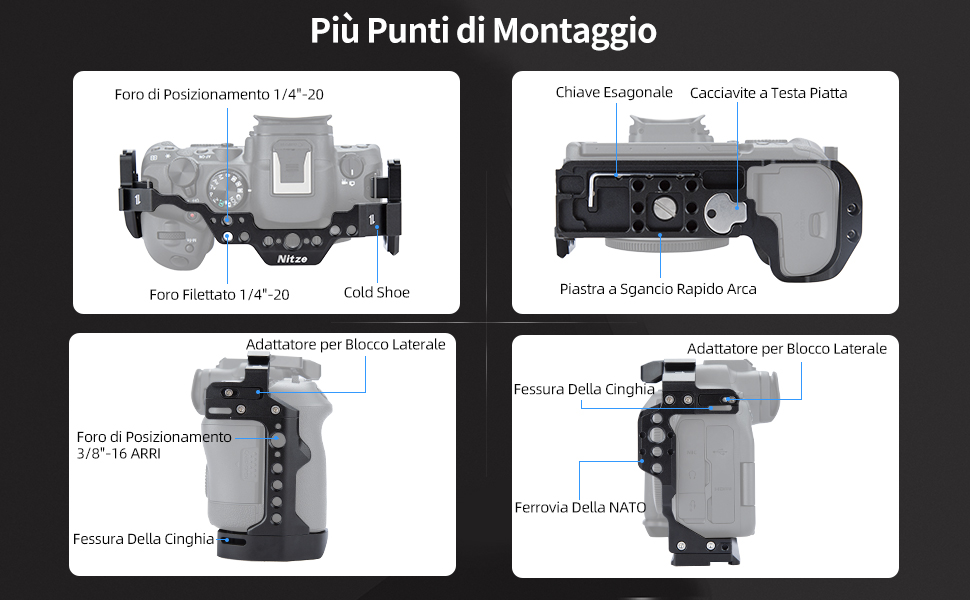 Più Punti di Montaggio

Foro di Posizionamento 1/4"-20

Nitze

Foro Filettato 1/4"-20

Cold Shoe

Chiave Esagonale

Cacciavite a Testa Piatta

Piastra a Sgancio Rapido Arca

Adattatore per Blocco Laterale

Foro di Posizionamento 3/8"-16 ARRI

Fessura Della Cinghia

Adattatore per Blocco Laterale

Fessura Della Cinghia

Ferrovia Della NATO