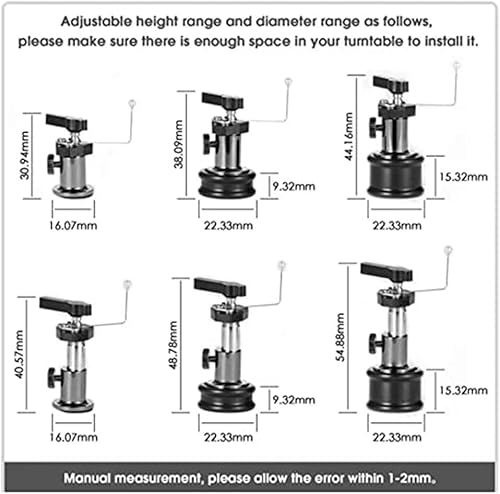 Adjustable height range and diameter range as follows, please make sure there is enough space in your turntable to install it.

30.94mm
16.07mm

38.09mm
9.32mm
22.33mm

44.16mm
15.32mm
22.33mm

40.57mm
16.07mm

48.78mm
9.32mm
22.33mm

54.88mm
15.32mm
22.33mm

Manual measurement, please allow the error within 1-2mm.