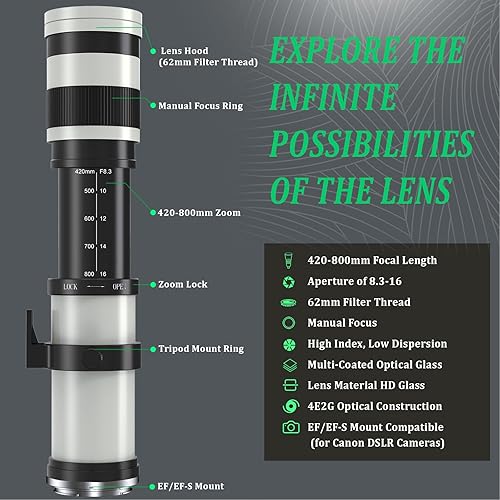 Lens Hood
(62mm Filter Thread)

Manual Focus Ring

420mm F8.3
500 10
600 12
700 14
800 16

420-800mm Zoom

LOCK OPEN

Zoom Lock

Tripod Mount Ring

EF/EF-S Mount

EXPLORE THE INFINITE POSSIBILITIES OF THE LENS

420-800mm Focal Length
Aperture of 8.3-16
62mm Filter Thread
Manual Focus
High Index, Low Dispersion
Multi-Coated Optical Glass
Lens Material HD Glass
4E2G Optical Construction
EF/EF-S Mount Compatible (for Canon DSLR Cameras)