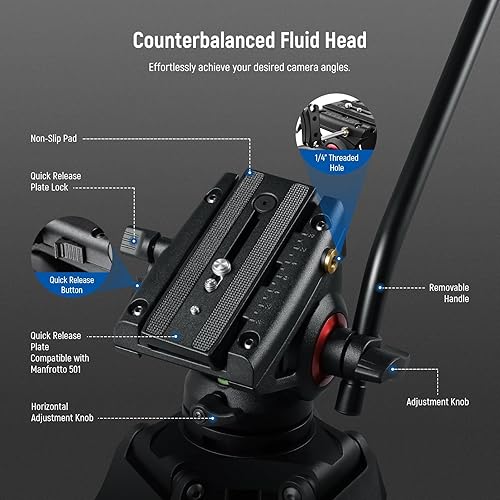 Counterbalanced Fluid Head

Effortlessly achieve your desired camera angles.

Non-Slip Pad

Quick Release Plate Lock

1/4" Threaded Hole

Quick Release Button

Removable Handle

Quick Release Plate Compatible with Manfrotto 501

Adjustment Knob

Horizontal Adjustment Knob