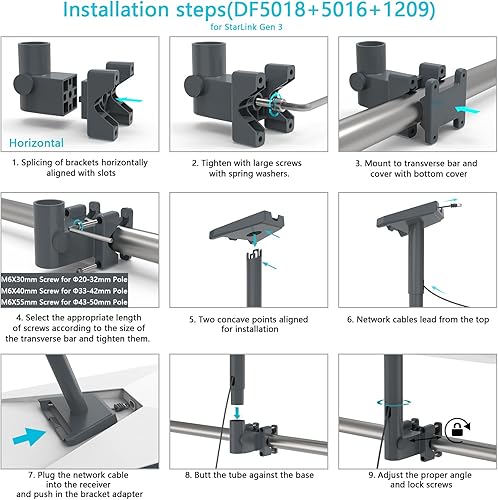 Installation steps(DF5018+5016+1209)
for StarLink Gen 3

Horizontal

1. Splicing of brackets horizontally aligned with slots

2. Tighten with large screws with spring washers.

3. Mount to transverse bar and cover with bottom cover

M6X30mm Screw for Φ20-32mm Pole
M6X40mm Screw for Φ33-42mm Pole
M6X55mm Screw for Φ43-50mm Pole

4. Select the appropriate length of screws according to the size of the transverse bar and tighten them.

5. Two concave points aligned for installation

6. Network cables lead from the top

7. Plug the network cable into the receiver and push in the bracket adapter

8. Butt the tube against the base

9. Adjust the proper angle and lock screws