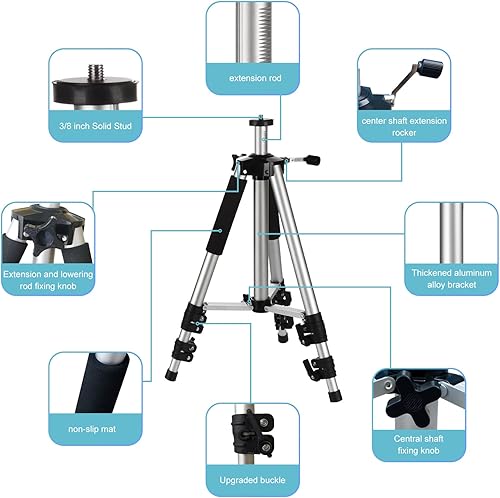 extension rod

3/8 inch Solid Stud

center shaft extension rocker

Extension and lowering rod fixing knob

Thickened aluminum alloy bracket

non-slip mat

Central shaft fixing knob

Upgraded buckle