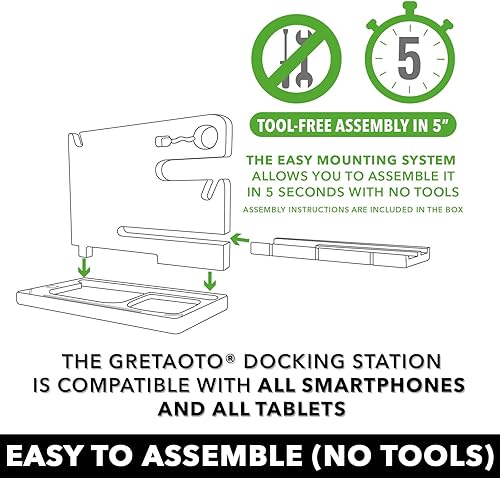 5

TOOL-FREE ASSEMBLY IN 5"

THE EASY MOUNTING SYSTEM ALLOWS YOU TO ASSEMBLE IT IN 5 SECONDS WITH NO TOOLS

ASSEMBLY INSTRUCTIONS ARE INCLUDED IN THE BOX

THE GRETAOTO® DOCKING STATION IS COMPATIBLE WITH ALL SMARTPHONES AND ALL TABLETS

EASY TO ASSEMBLE (NO TOOLS)