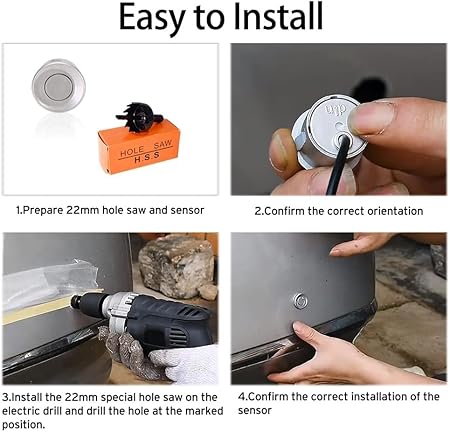 Easy to Install

HOLE SAW
H.S.S

1.Prepare 22mm hole saw and sensor

up

2.Confirm the correct orientation

3.Install the 22mm special hole saw on the electric drill and drill the hole at the marked position.

4.Confirm the correct installation of the sensor