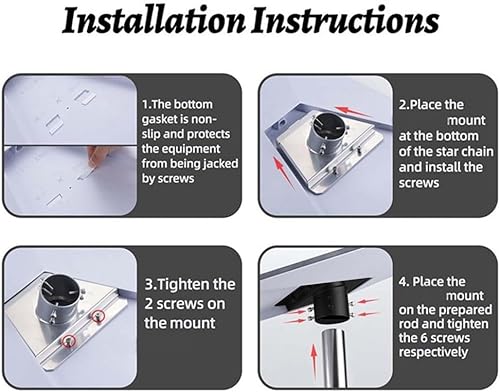 Installation Instructions

1.The bottom gasket is non-slip and protects the equipment from being jacked by screws

2.Place the mount at the bottom of the star chain and install the screws

3.Tighten the 2 screws on the mount

4. Place the mount on the prepared rod and tighten the 6 screws respectively