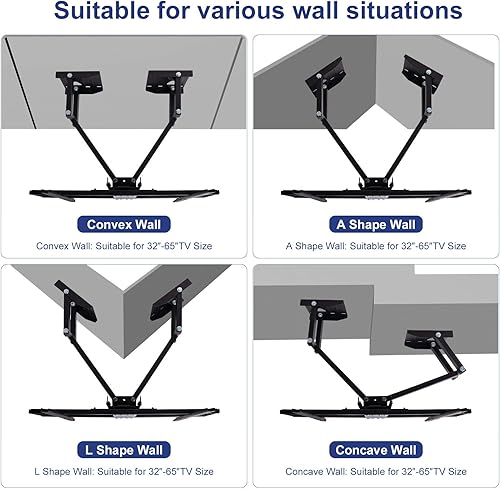 Suitable for various wall situations

Convex Wall

Convex Wall: Suitable for 32"-65"TV Size

A Shape Wall

A Shape Wall: Suitable for 32"-65"TV Size

L Shape Wall

L Shape Wall: Suitable for 32"-65"TV Size

Concave Wall

Concave Wall: Suitable for 32"-65"TV Size