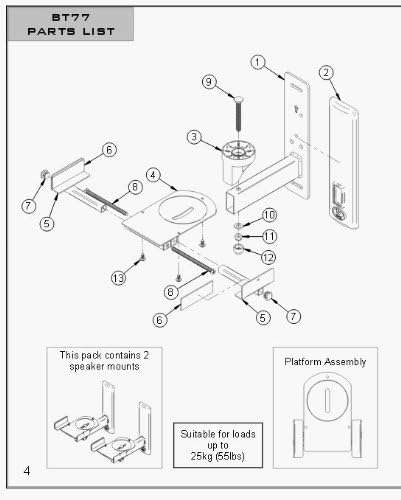 BT77
PARTS LIST

1
2
9
3
6
4
8
7
5
10
11
12
13
8
6
5
7

This pack contains 2 speaker mounts

Suitable for loads up to 25kg (55lbs)

Platform Assembly

4