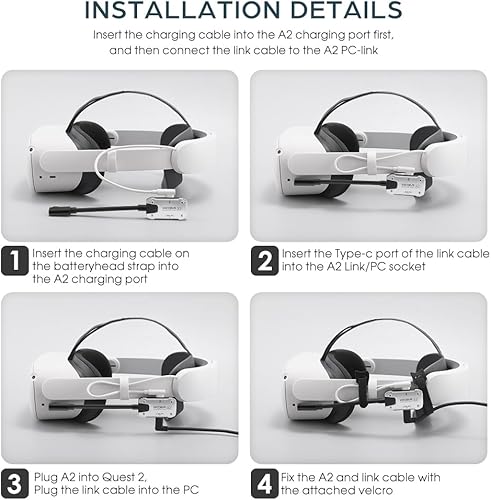 INSTALLATION DETAILS

Insert the charging cable into the A2 charging port first, and then connect the link cable to the A2 PC-link

1 Insert the charging cable on the batteryhead strap into the A2 charging port

2 Insert the Type-c port of the link cable into the A2 Link/PC socket

3 Plug A2 into Quest 2, Plug the link cable into the PC

4 Fix the A2 and link cable with the attached velcro