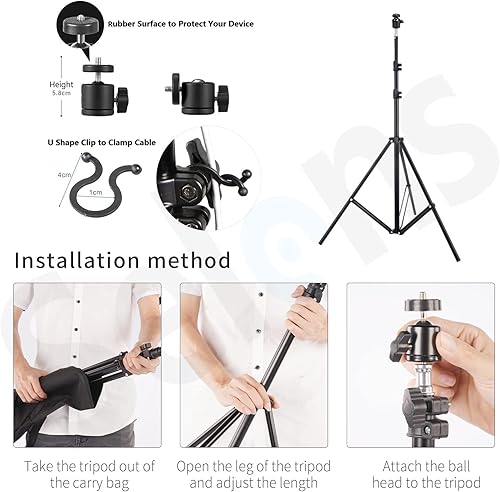 Rubber Surface to Protect Your Device

Height
5.8cm

U Shape Clip to Clamp Cable

4cm

1cm

Installation method

Take the tripod out of the carry bag

Open the leg of the tripod and adjust the length

Attach the ball head to the tripod