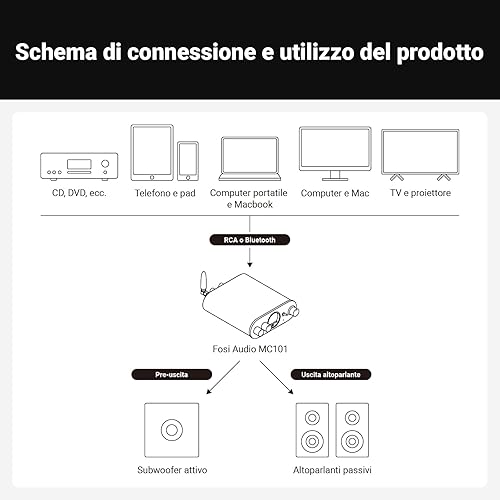 Schema di connessione e utilizzo del prodotto

CD, DVD, ecc.

Telefono e pad

Computer portatile e Macbook

Computer e Mac

TV e proiettore

RCA o Bluetooth

Fosi Audio MC101

Pre-uscita

Uscita altoparlante

Subwoofer attivo

Altoparlanti passivi