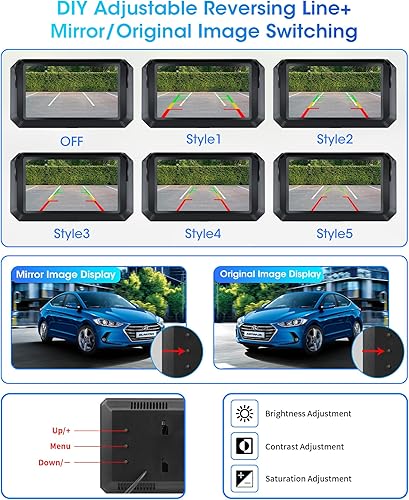 DIY Adjustable Reversing Line+
Mirror/Original Image Switching

OFF

Style1

Style2

Style3

Style4

Style5

Mirror Image Display

Original Image Display

Up/+

Menu

Down/−

Brightness Adjustment

Contrast Adjustment

Saturation Adjustment