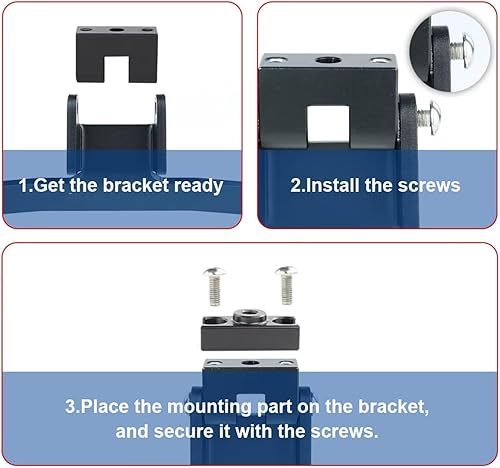 1.Get the bracket ready

2.Install the screws

3.Place the mounting part on the bracket, and secure it with the screws.