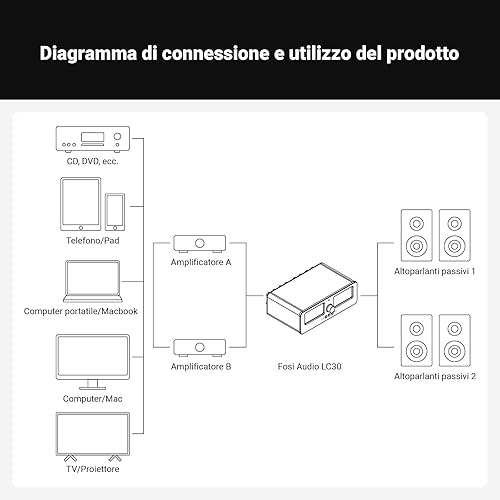 Diagramma di connessione e utilizzo del prodotto

CD, DVD, ecc.

Telefono/Pad

Computer portatile/Macbook

Computer/Mac

TV/Proiettore

Amplificatore A

Amplificatore B

Fosi Audio LC30

Altoparlanti passivi 1

Altoparlanti passivi 2