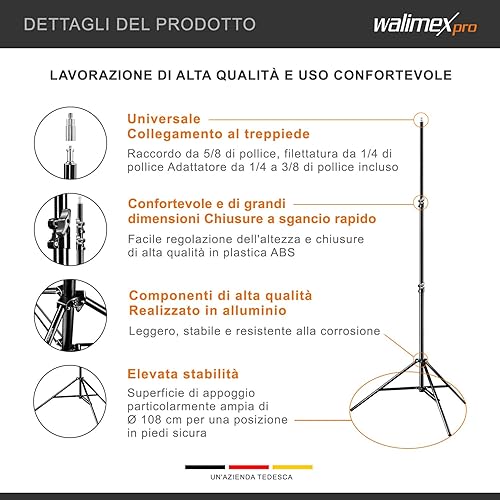 DETTAGLI DEL PRODOTTO

walimex pro

LAVORAZIONE DI ALTA QUALITÀ E USO CONFORTEVOLE

Universale
Collegamento al treppiede

Raccordo da 5/8 di pollice, filettatura da 1/4 di pollice Adattatore da 1/4 a 3/8 di pollice incluso

Confortevole e di grandi dimensioni Chiusure a sgancio rapido

Facile regolazione dell'altezza e chiusure di alta qualità in plastica ABS

Componenti di alta qualità
Realizzato in alluminio

Leggero, stabile e resistente alla corrosione

Elevata stabilità

Superficie di appoggio particolarmente ampia di Ø 108 cm per una posizione in piedi sicura

UN'AZIENDA TEDESCA