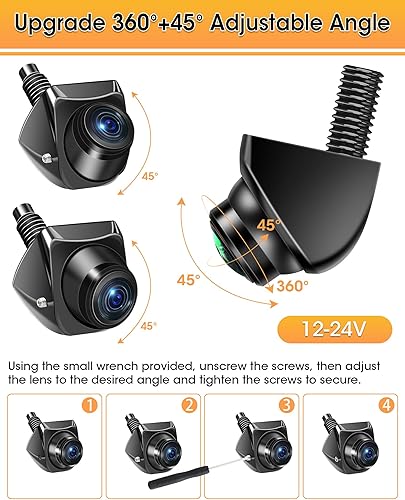 Upgrade 360°+45° Adjustable Angle

45°

45°

45°

45°

360°

12-24V

Using the small wrench provided, unscrew the screws, then adjust the lens to the desired angle and tighten the screws to secure.

1

2

3

4