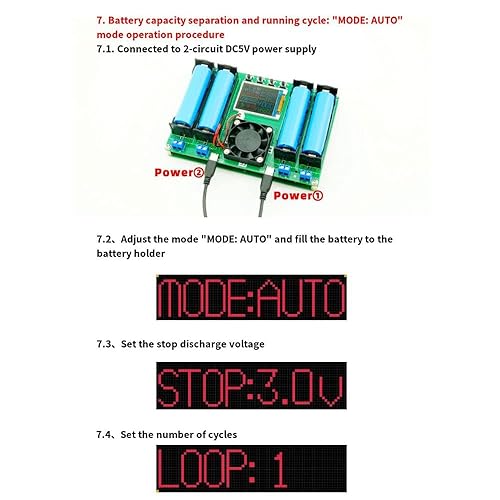 7. Battery capacity separation and running cycle: "MODE: AUTO" mode operation procedure

7.1. Connected to 2-circuit DC5V power supply

Power②

Power①

7.2、Adjust the mode "MODE: AUTO" and fill the battery to the battery holder

MODE:AUTO

7.3、Set the stop discharge voltage

STOP:3.0v

7.4、Set the number of cycles

LOOP: 1