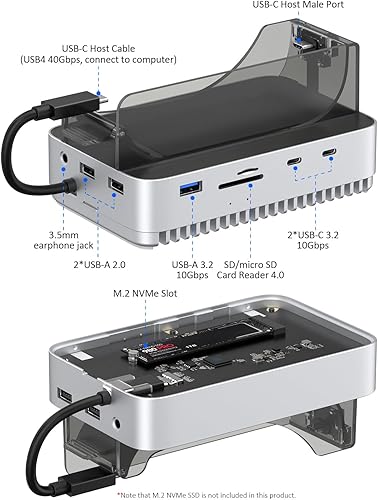 USB-C Host Male Port

USB-C Host Cable
(USB4 40Gbps, connect to computer)

3.5mm
earphone jack

2*USB-A 2.0

USB-A 3.2
10Gbps

SD/micro SD
Card Reader 4.0

2*USB-C 3.2
10Gbps

M.2 NVMe Slot

*Note that M.2 NVMe SSD is not included in this product.